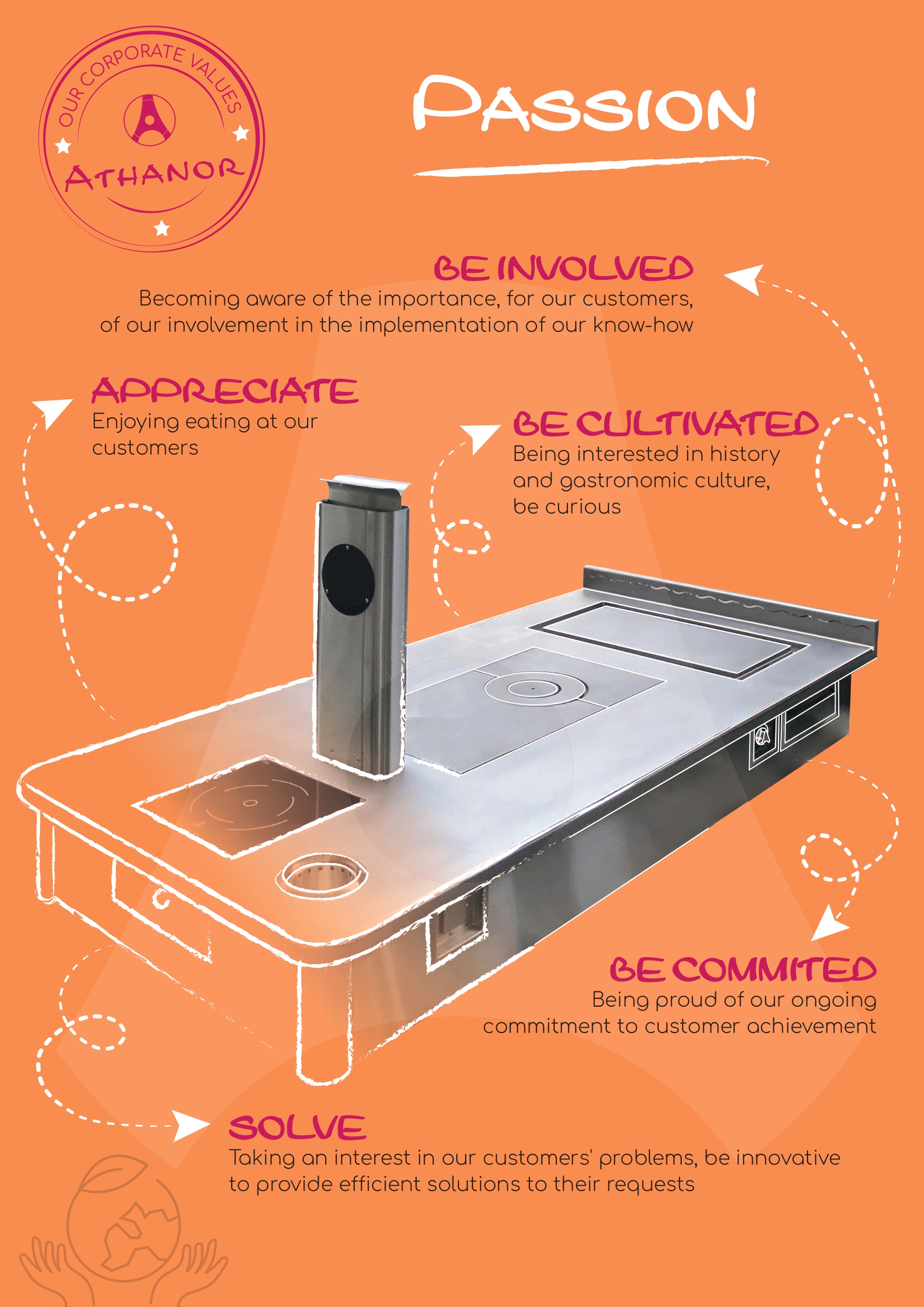 OUR CORPORATE VALUES
ATHANOR

PASSION

BE INVOLVED
Becoming aware of the importance, for our customers, of our involvement in the implementation of our know-how

APPRECIATE
Enjoying eating at our customers

BE CULTIVATED
Being interested in history and gastronomic culture, be curious

BE COMMITED
Being proud of our ongoing commitment to customer achievement

SOLVE
Taking an interest in our customers' problems, be innovative to provide efficient solutions to their requests